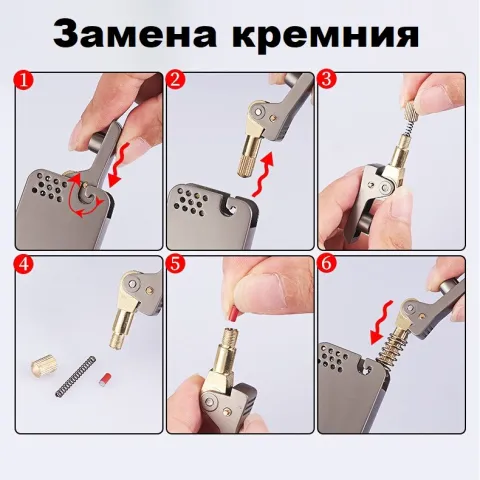 Замена кремния

1

2

3

4

5

6