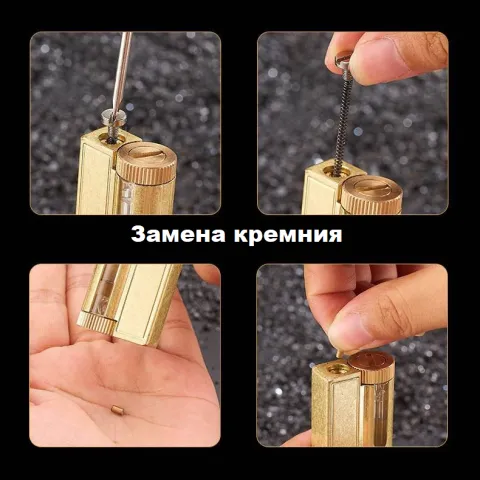 Замена кремния