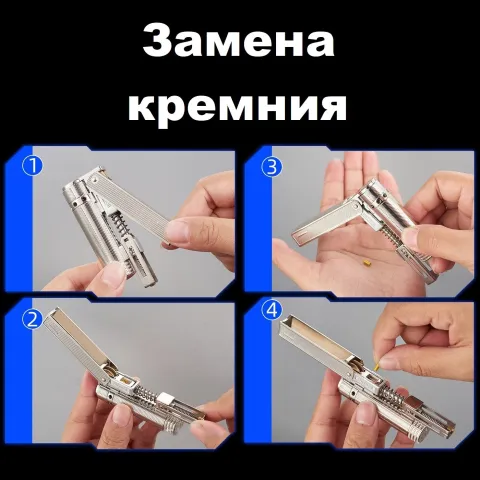 Замена кремния

1

3

2

4